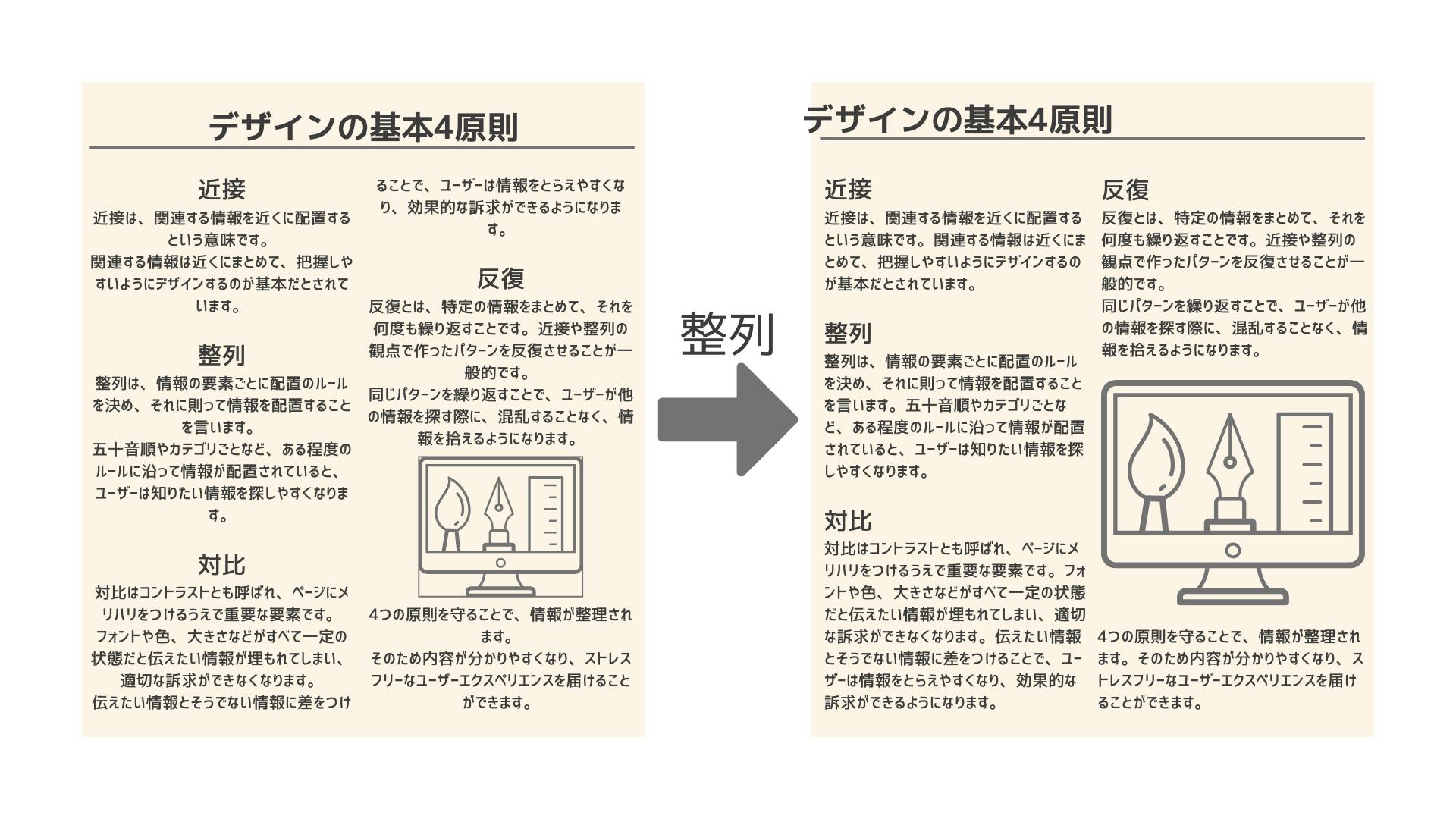 デザインの基本4原則

近接
近接は、関連する情報を近くに配置するという意味です。
関連する情報は近くにまとめて、把握しやすいようにデザインするのが基本だとされています。

整列
整列は、情報の要素ごとに配置のルールを決め、それに則って情報を配置することを言います。
五十音順やカテゴリごとなど、ある程度のルールに沿って情報が配置されていると、ユーザーは知りたい情報を探しやすくなります。

対比
対比はコントラストとも呼ばれ、ページにメリハリをつけるうえで重要な要素です。
フォントや色、大きさなどがすべて一定の状態だと伝えたい情報が埋もれてしまい、適切な訴求ができなくなります。
伝えたい情報とそうでない情報に差をつけることで、ユーザーは情報をとらえやすくなり、効果的な訴求ができるようになります。

反復
反復とは、特定の情報をまとめて、それを何度も繰り返すことです。近接や整列の観点で作ったパターンを反復させることが一般的です。
同じパターンを繰り返すことで、ユーザーが他の情報を探す際に、混乱することなく、情報を拾えるようになります。

4つの原則を守ることで、情報が整理されます。
そのため内容が分かりやすくなり、ストレスフリーなユーザーエクスペリエンスを届けることができます。

整列

デザインの基本4原則

近接
近接は、関連する情報を近くに配置するという意味です。関連する情報は近くにまとめて、把握しやすいようにデザインするのが基本だとされています。

整列
整列は、情報の要素ごとに配置のルールを決め、それに則って情報を配置することを言います。五十音順やカテゴリごとなど、ある程度のルールに沿って情報が配置されていると、ユーザーは知りたい情報を探しやすくなります。

対比
対比はコントラストとも呼ばれ、ページにメリハリをつけるうえで重要な要素です。フォントや色、大きさなどがすべて一定の状態だと伝えたい情報が埋もれてしまい、適切な訴求ができなくなります。伝えたい情報とそうでない情報に差をつけることで、ユーザーは情報をとらえやすくなり、効果的な訴求ができるようになります。

反復
反復とは、特定の情報をまとめて、それを何度も繰り返すことです。近接や整列の観点で作ったパターンを反復させることが一般的です。
同じパターンを繰り返すことで、ユーザーが他の情報を探す際に、混乱することなく、情報を拾えるようになります。

4つの原則を守ることで、情報が整理されます。そのため内容が分かりやすくなり、ストレスフリーなユーザーエクスペリエンスを届けることができます。